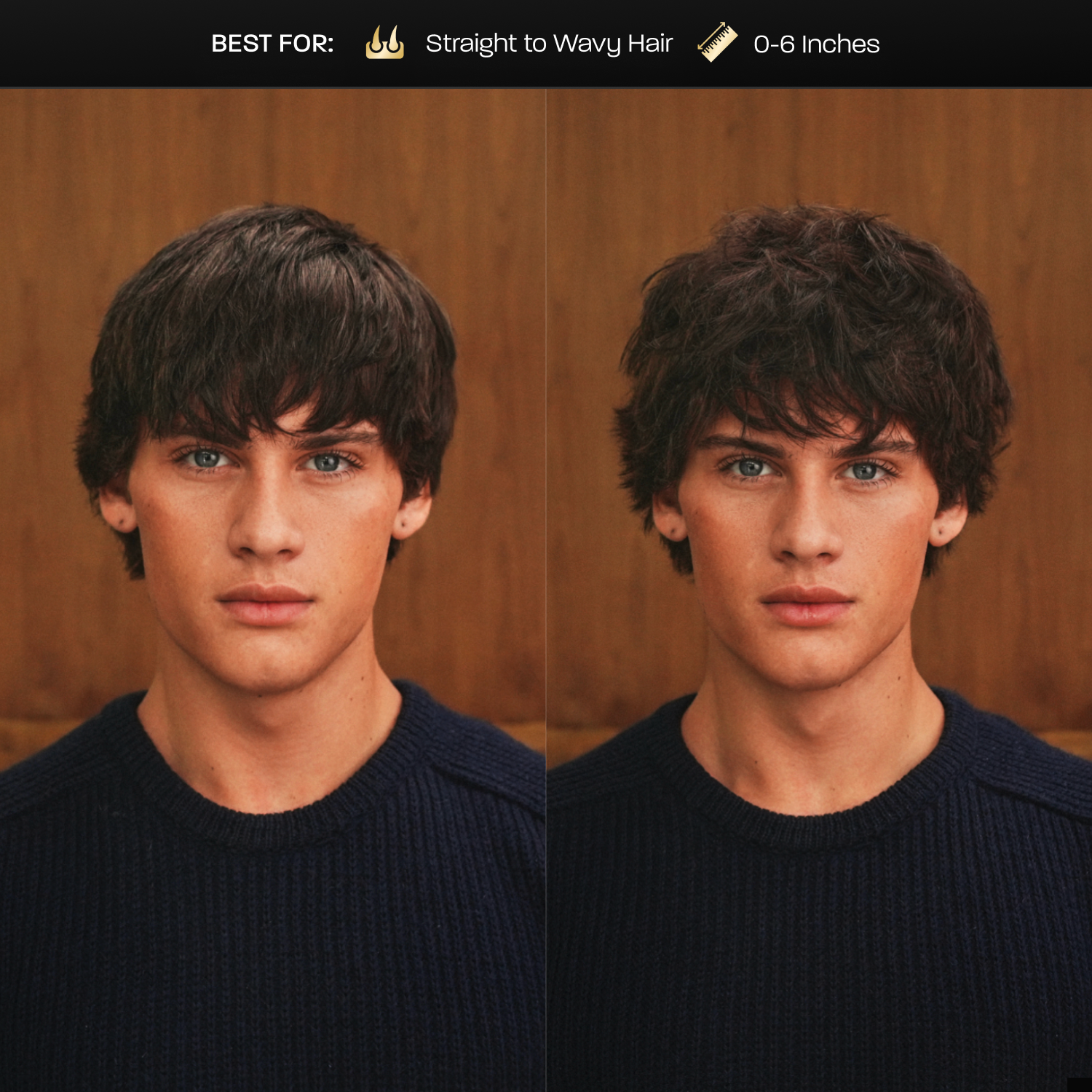 BEST FOR: Straight to Wavy Hair 0-6 Inches