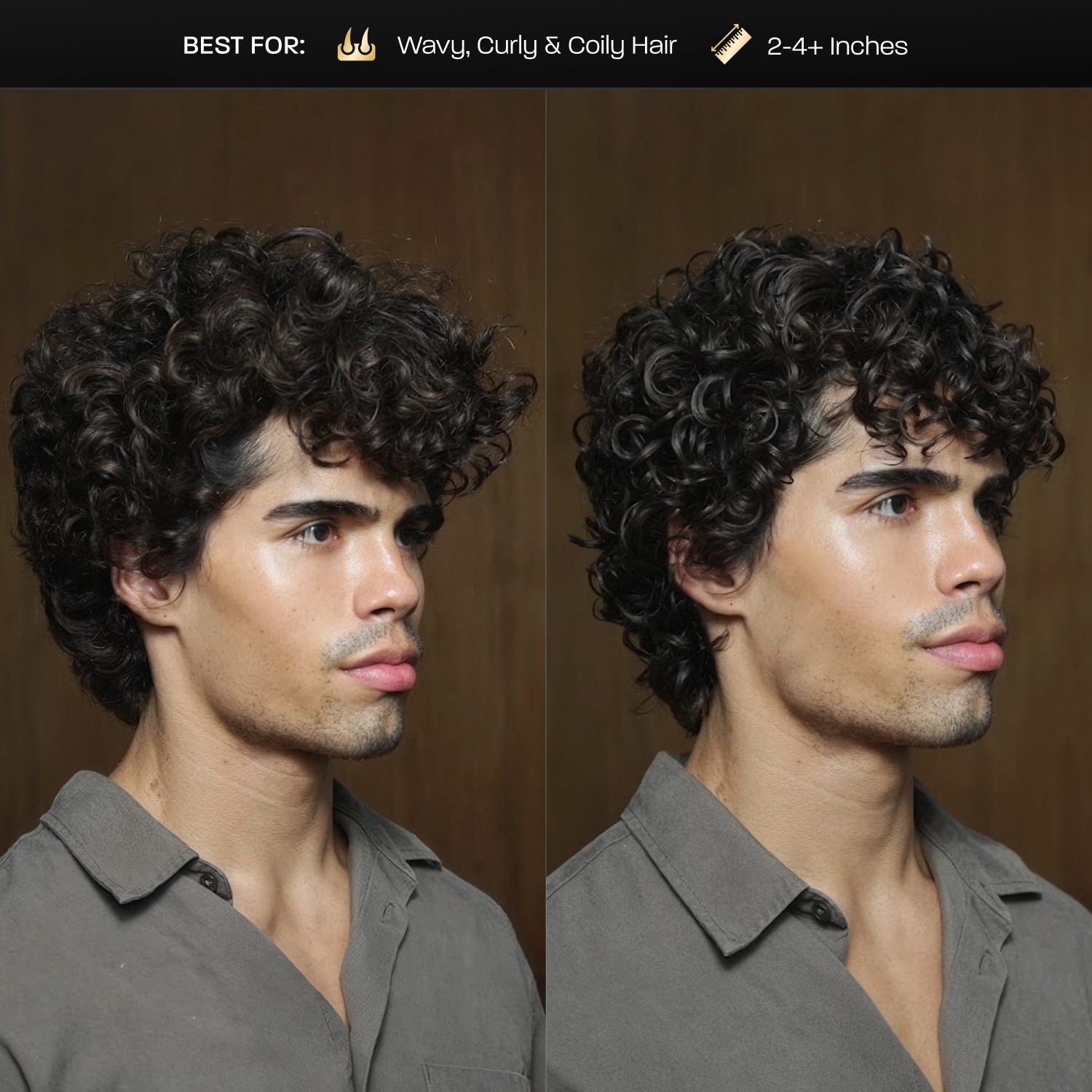 BEST FOR: Wavy, Curly & Coily Hair 2-4+ Inches